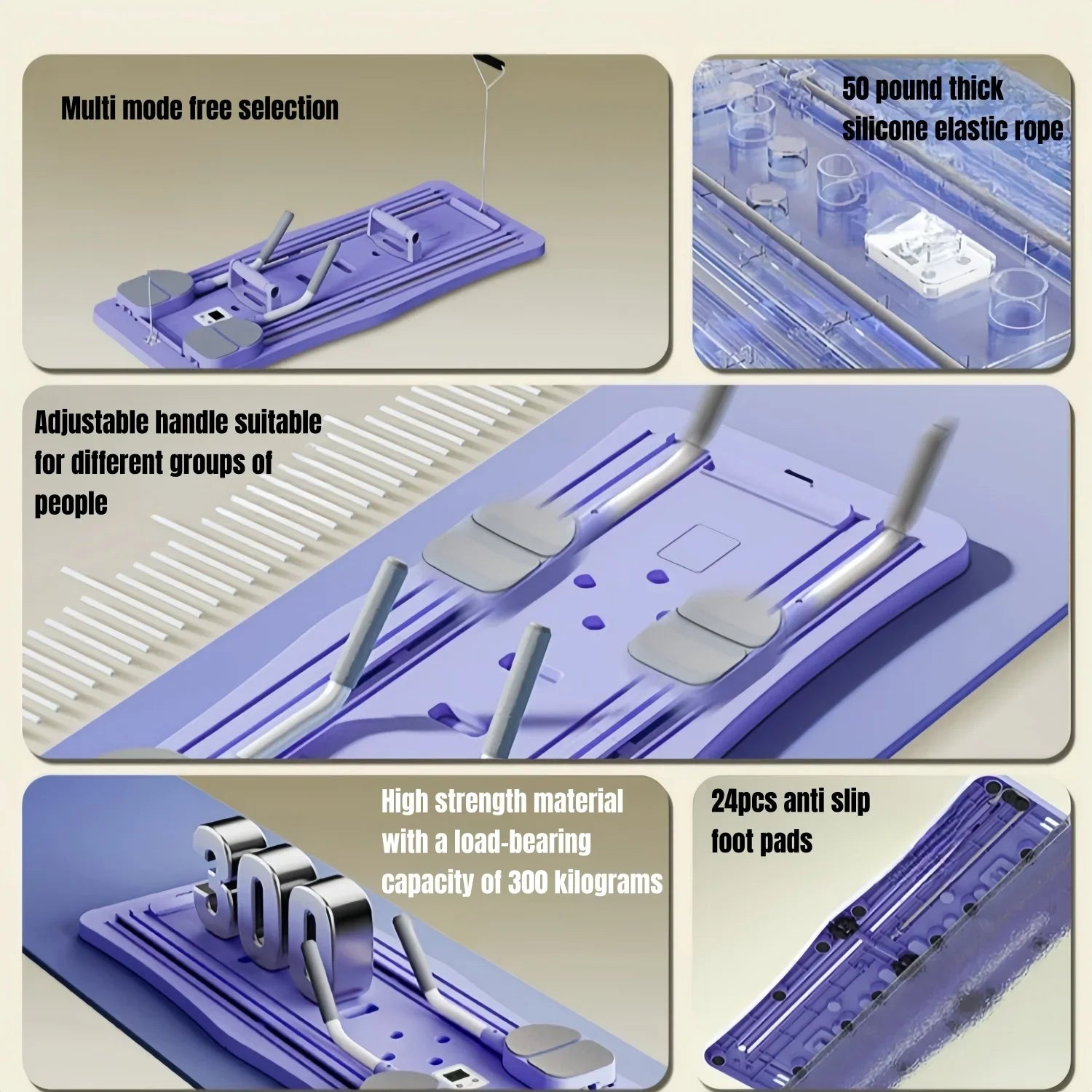 Multi mode free selection

50 pound thick silicone elastic rope

Adjustable handle suitable for different groups of people

300

High strength material with a load-bearing capacity of 300 kilograms

24pcs anti slip foot pads